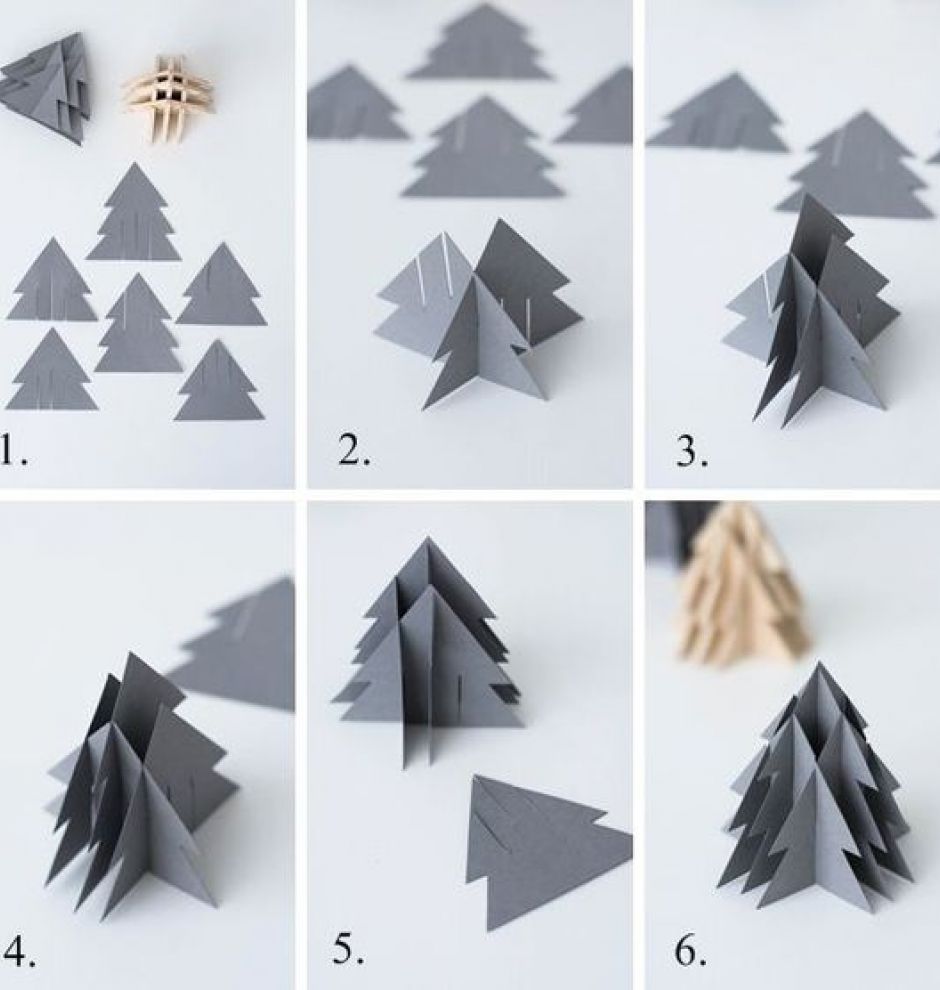 1.

2.

3.

4.

5.

6.